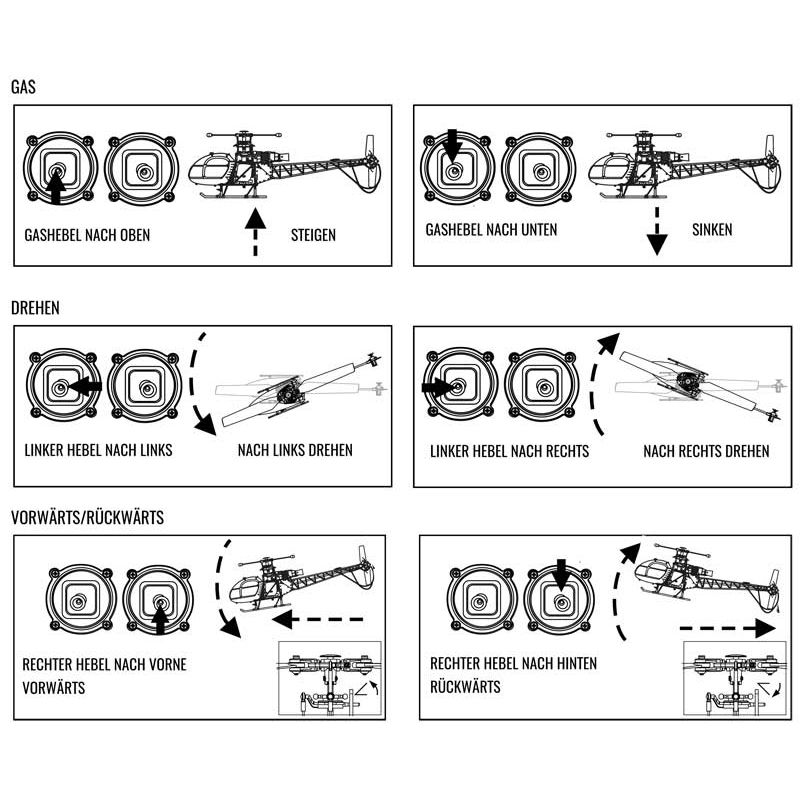 GAS

GASHEBEL NACH OBEN

STEIGEN

GASHEBEL NACH UNTEN

SINKEN

DREHEN

LINKER HEBEL NACH LINKS

NACH LINKS DREHEN

LINKER HEBEL NACH RECHTS

NACH RECHTS DREHEN

VORWÄRTS/RÜCKWÄRTS

RECHTER HEBEL NACH VORNE
VORWÄRTS

RECHTER HEBEL NACH HINTEN
RÜCKWÄRTS